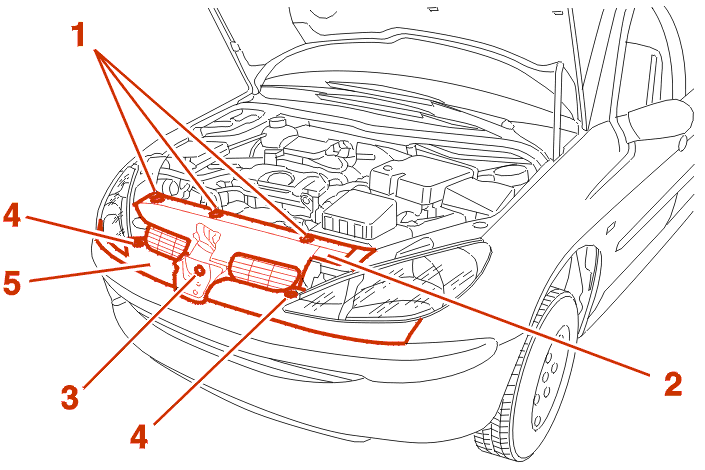 1
4
5
3
4
2