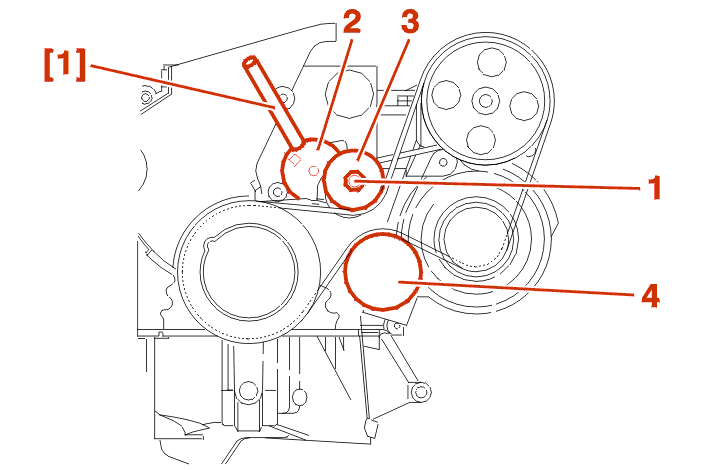 [1]
2
3
1
4