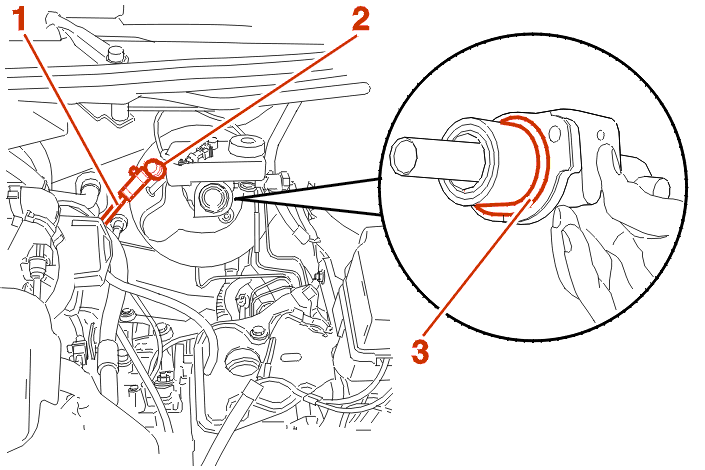 1
2
3