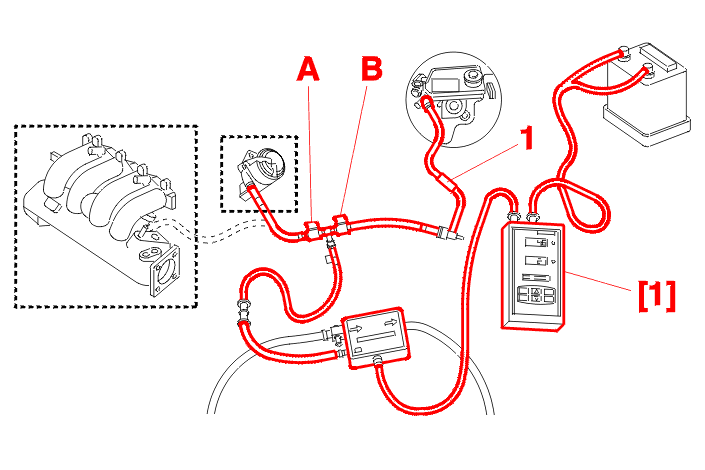 A
B
1
[1]