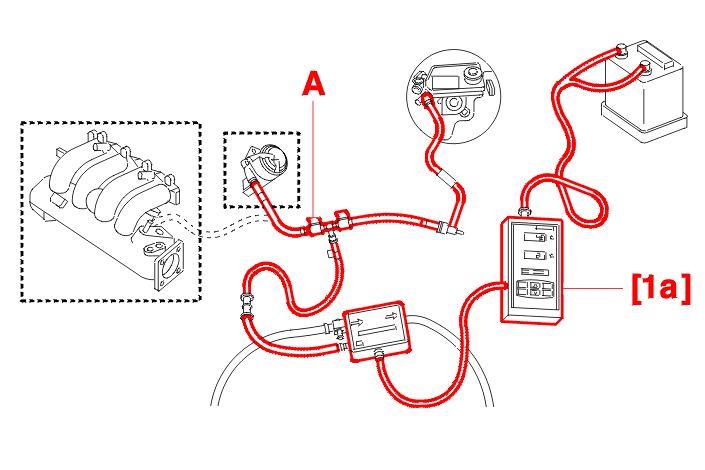 A

[1a]