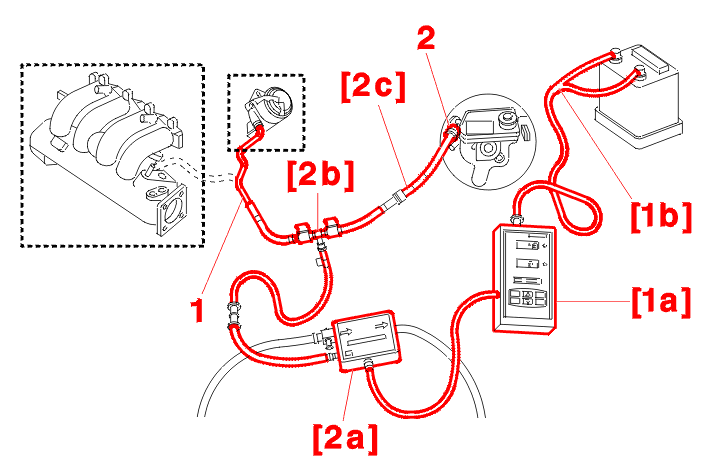 2
[2c]
[2b]
[1b]
1
[1a]
[2a]