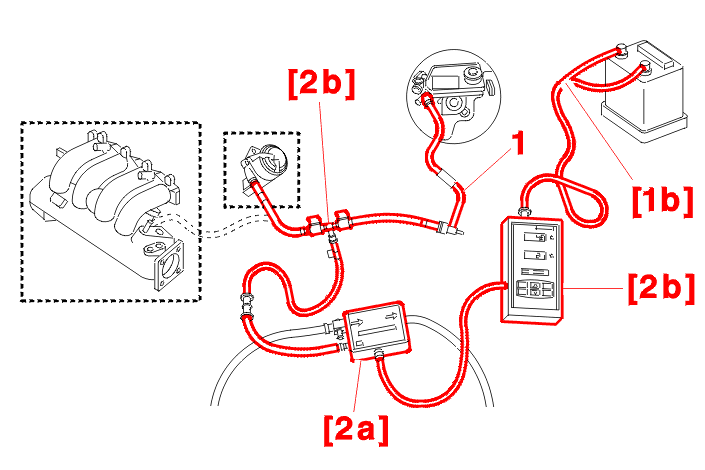 [2b]
1
[1b]
[2b]
[2a]