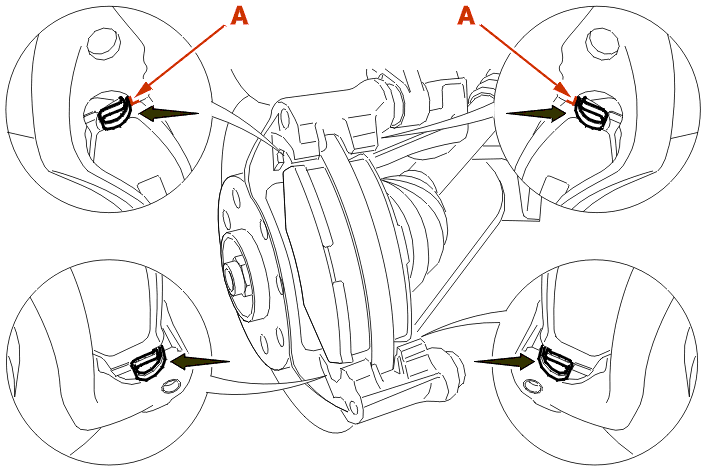 A

A