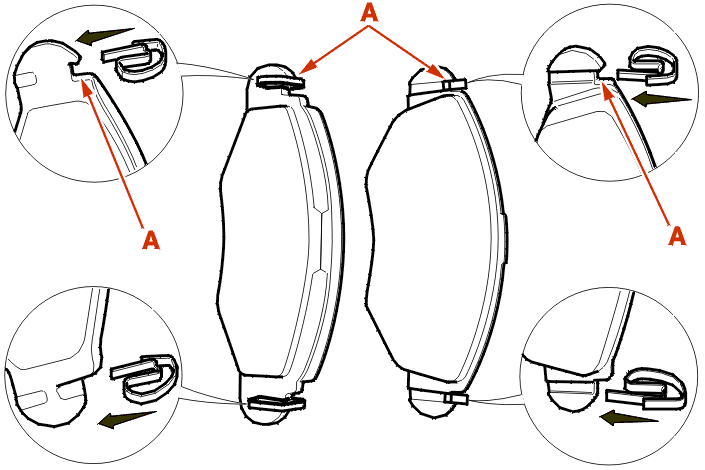 A

A

A