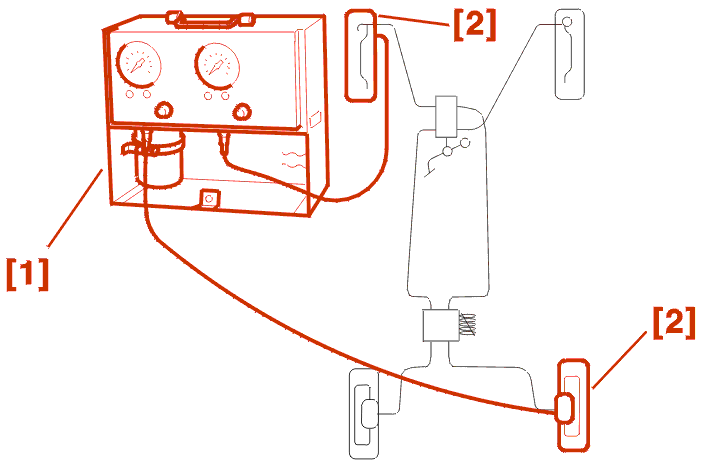 [2]
[1]
[2]