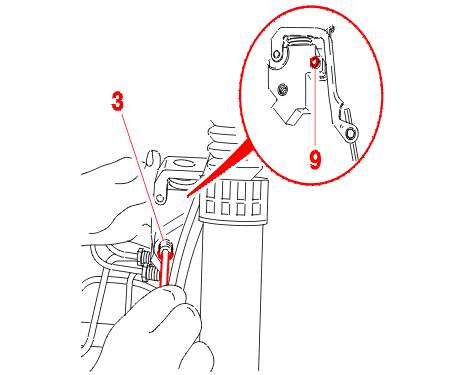 3

9