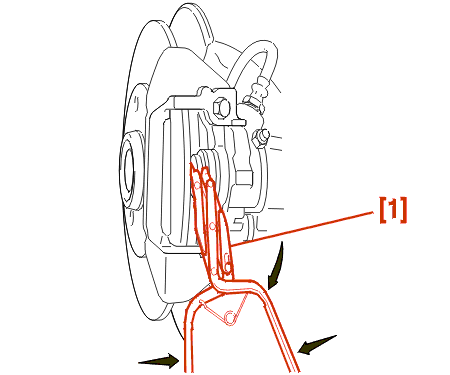 [1]