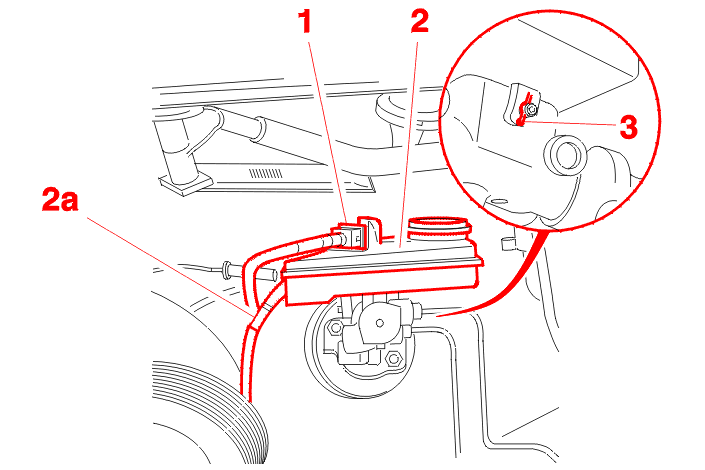 1
2
3
2a