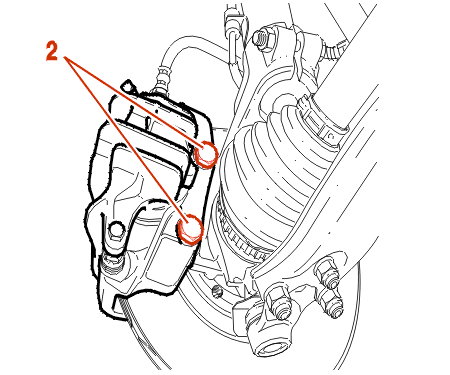 2