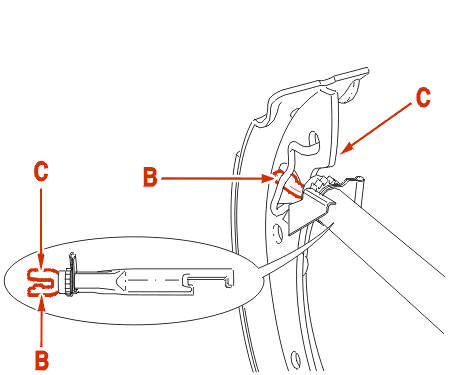 C

B

C

B