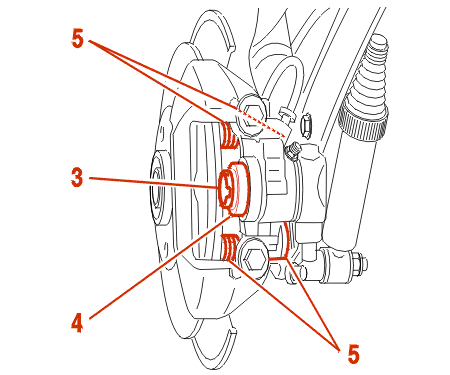 5
3
4
5