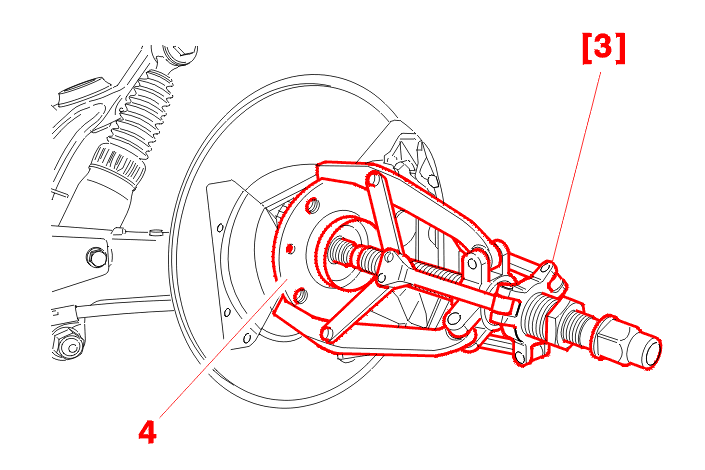 [3]

4