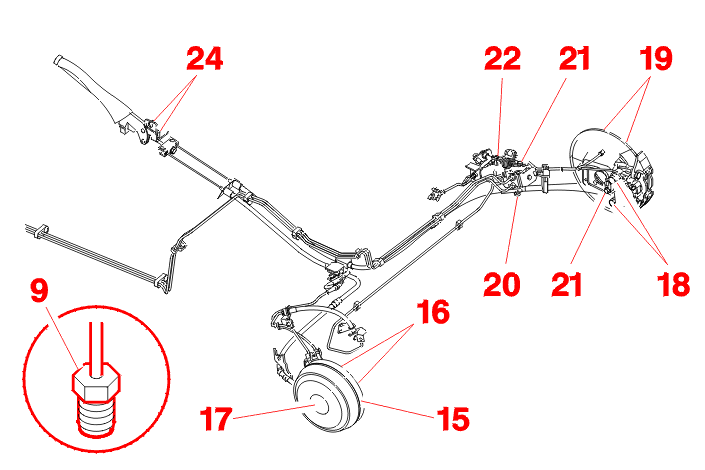 24
22
21
19
20
21
18
9
16
17
15