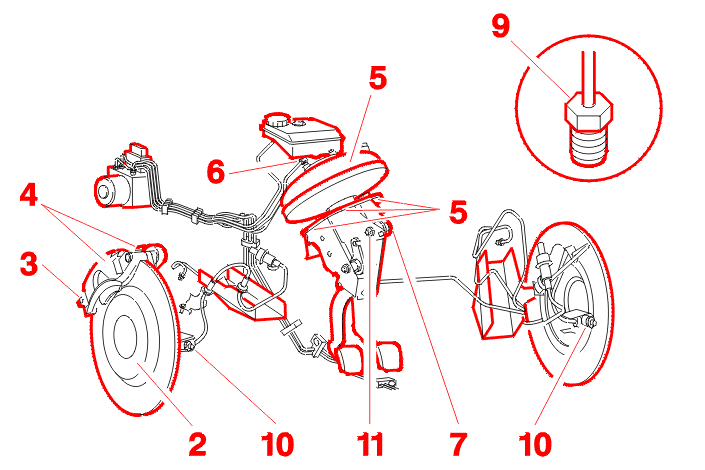 9
5
6
4
5
3
2
10
11
7
10