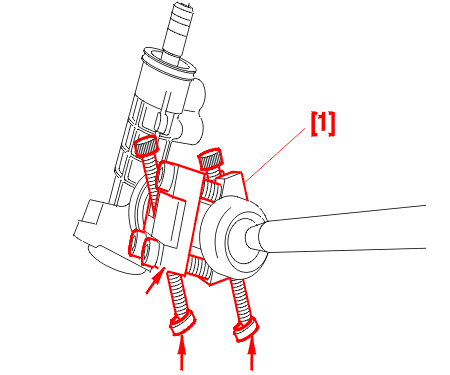 [1]