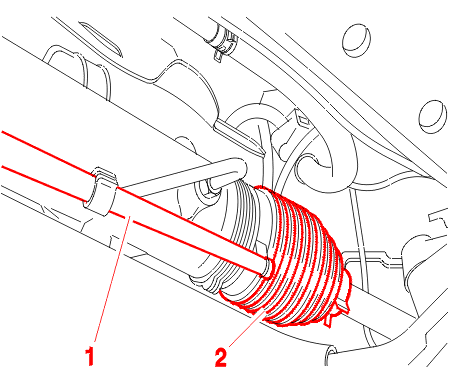 1
2