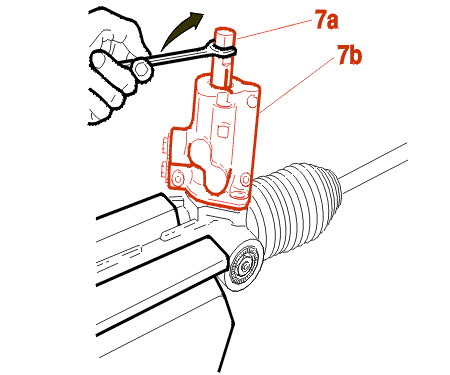 7a
7b