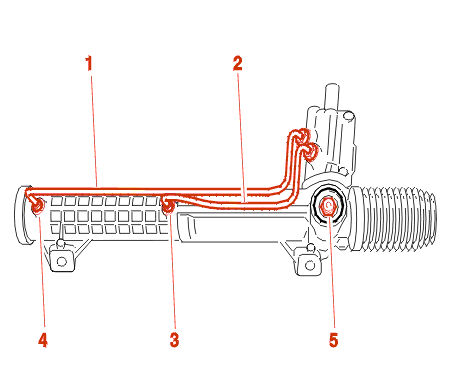 1
2
4
3
5