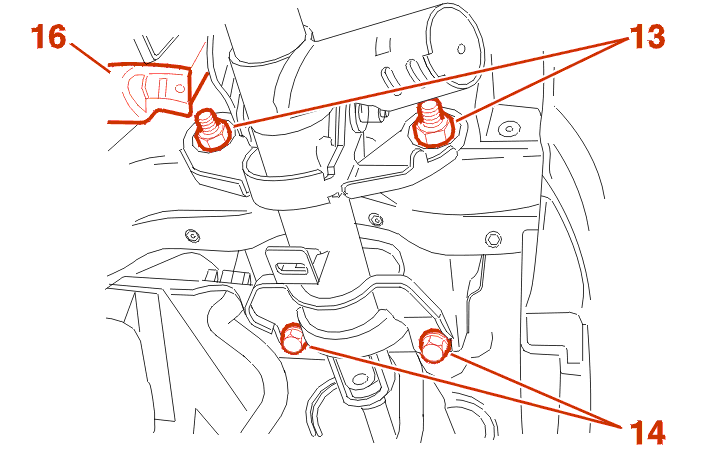 16
13
14