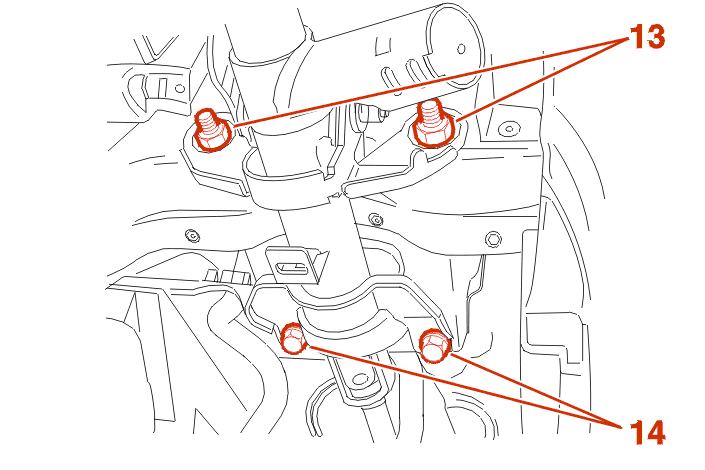 13

14