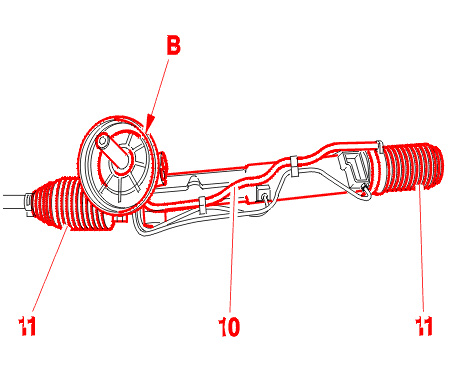 B

11

10

11