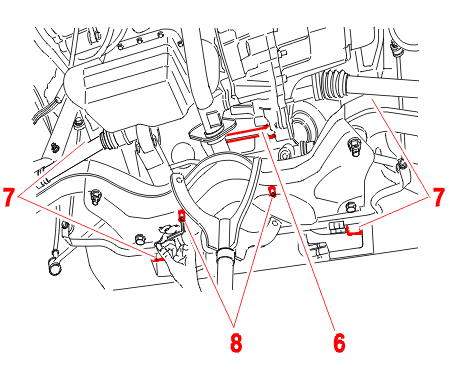 7
7
8
6