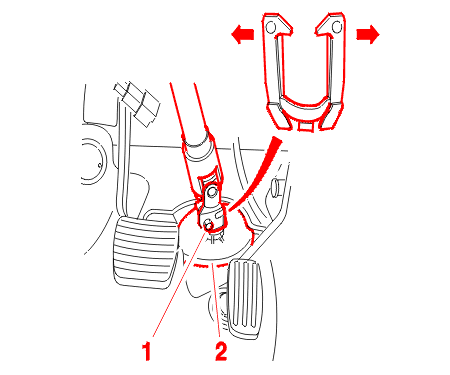 1
2