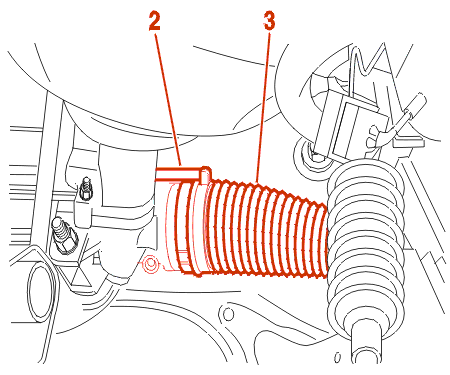 2
3