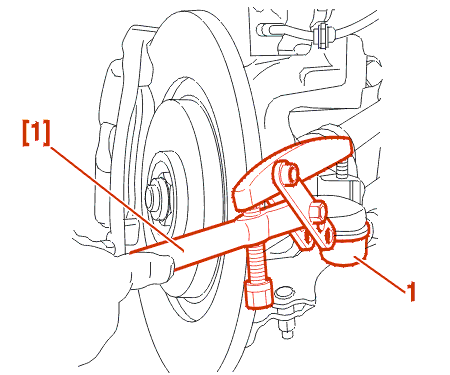 [1]

1