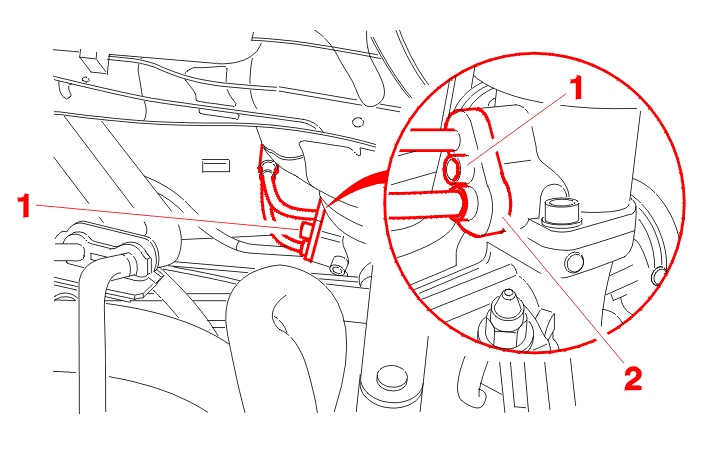 1
1
2