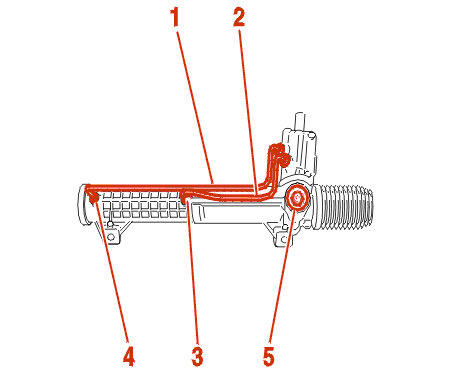 1
2
4
3
5