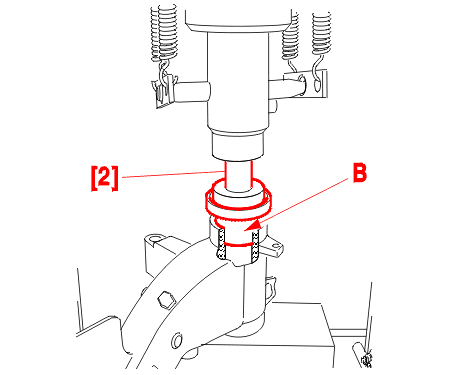 [2]

B