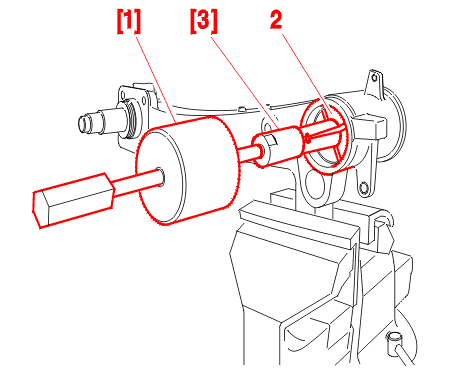 [1]
[3]
2