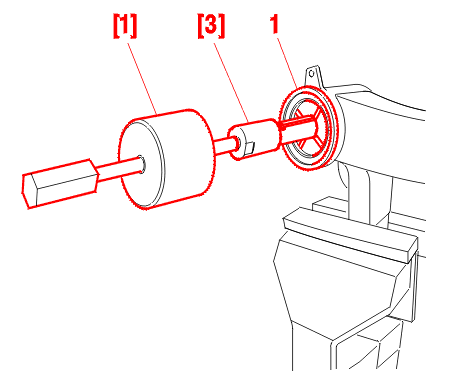 [1]
[3]
1