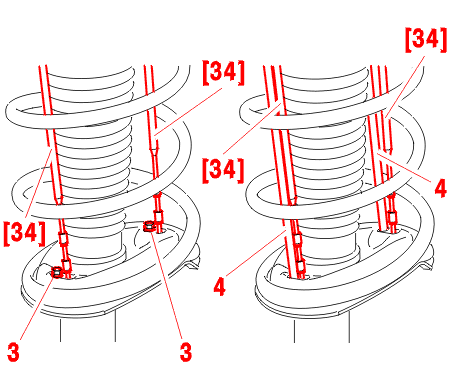 [34]
[34]
3
3
[34]
[34]
4
4