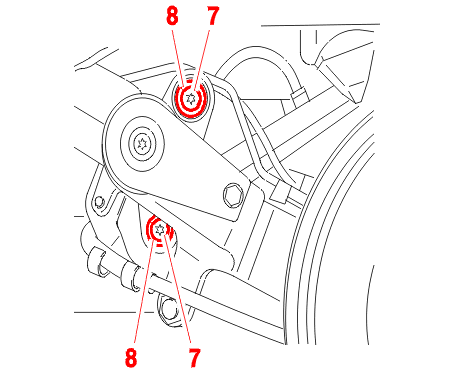 8 7

8 7