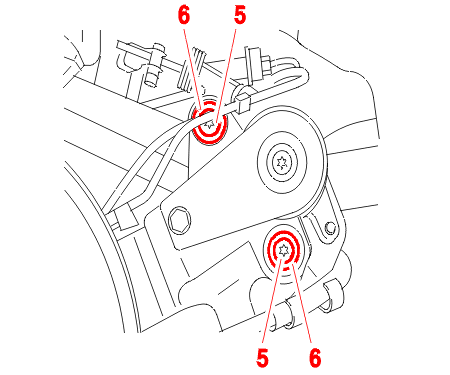 6
5
5
6