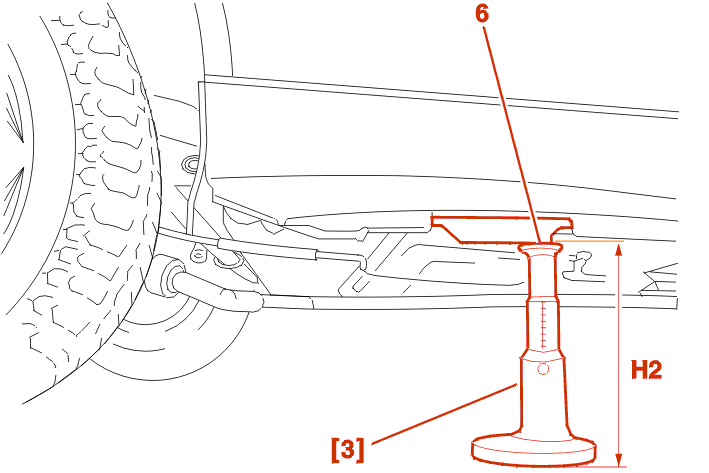 6
H2
[3]