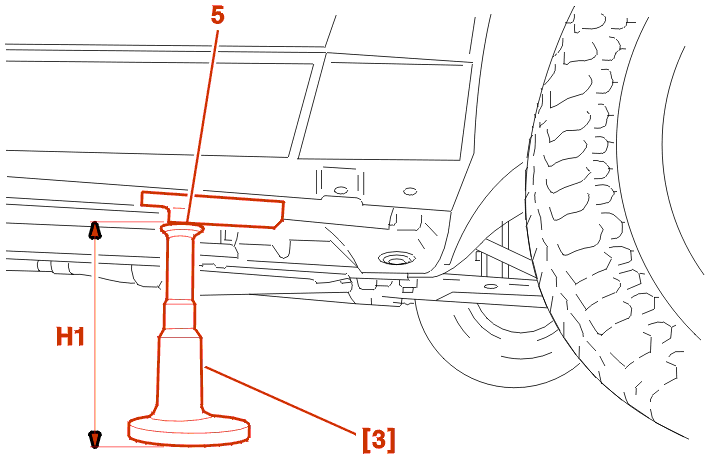 5

H1

[3]