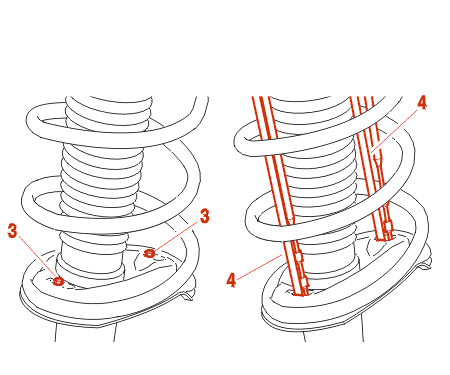 3
3
4
4