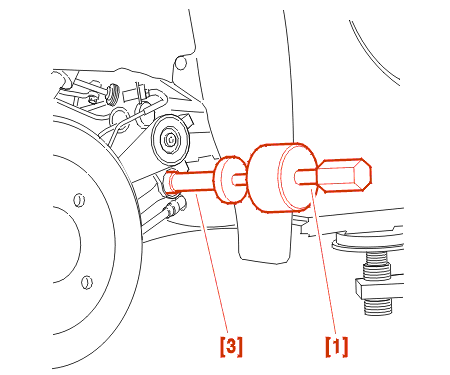 [3] [1]