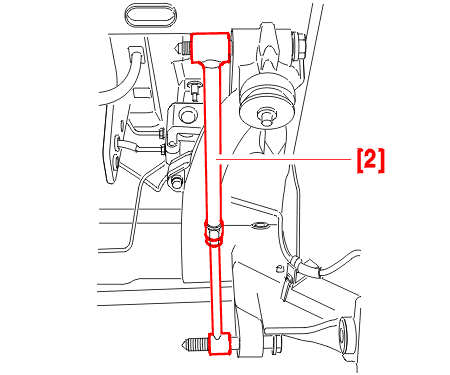 [2]