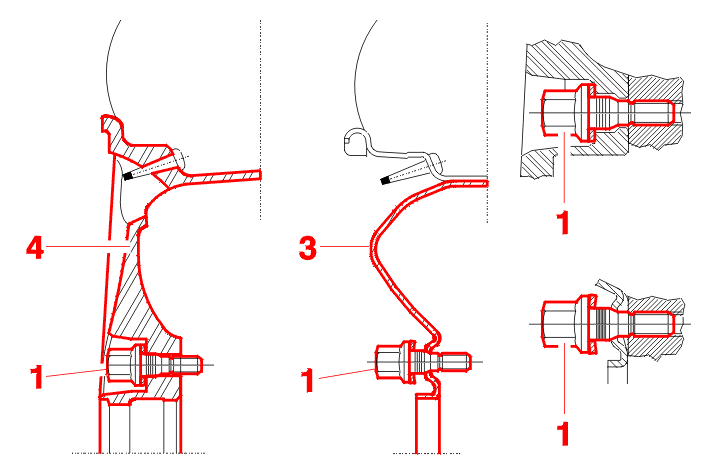 4
1
3
1
1
1