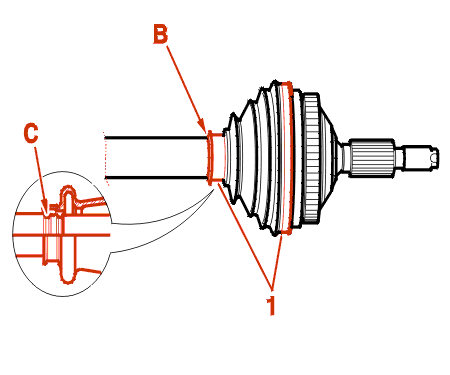 B
C
1