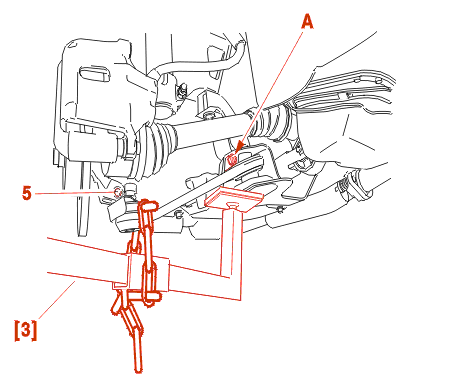 A

5

[3]