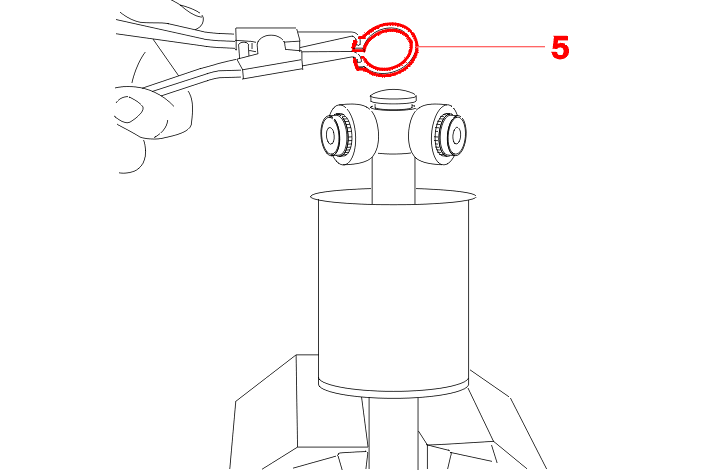 5