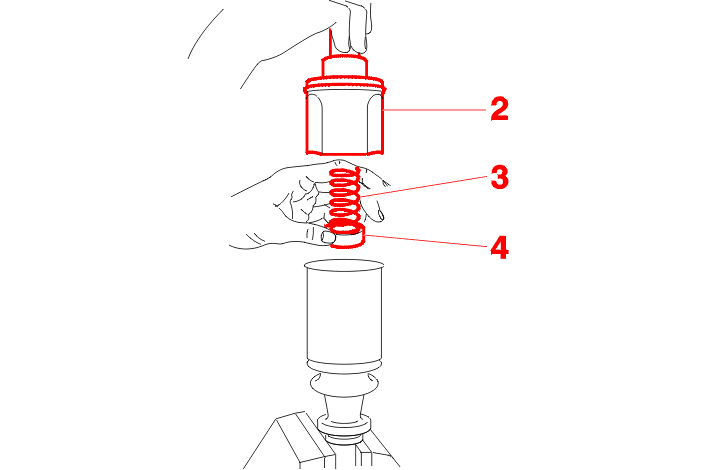 2
3
4