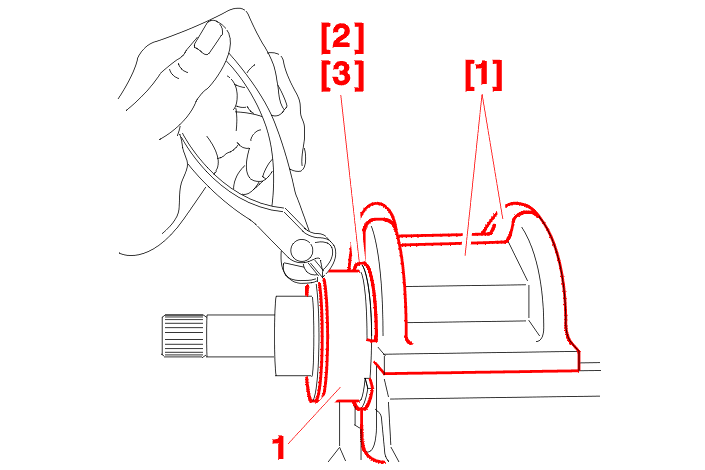 [2]
[3]
[1]
1