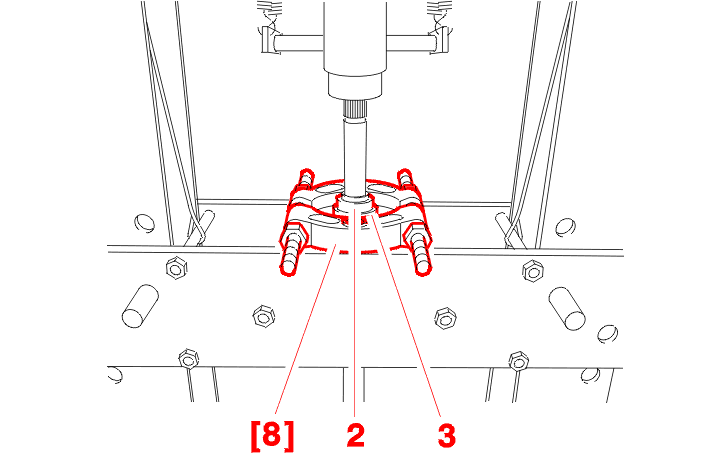 [8] 2 3